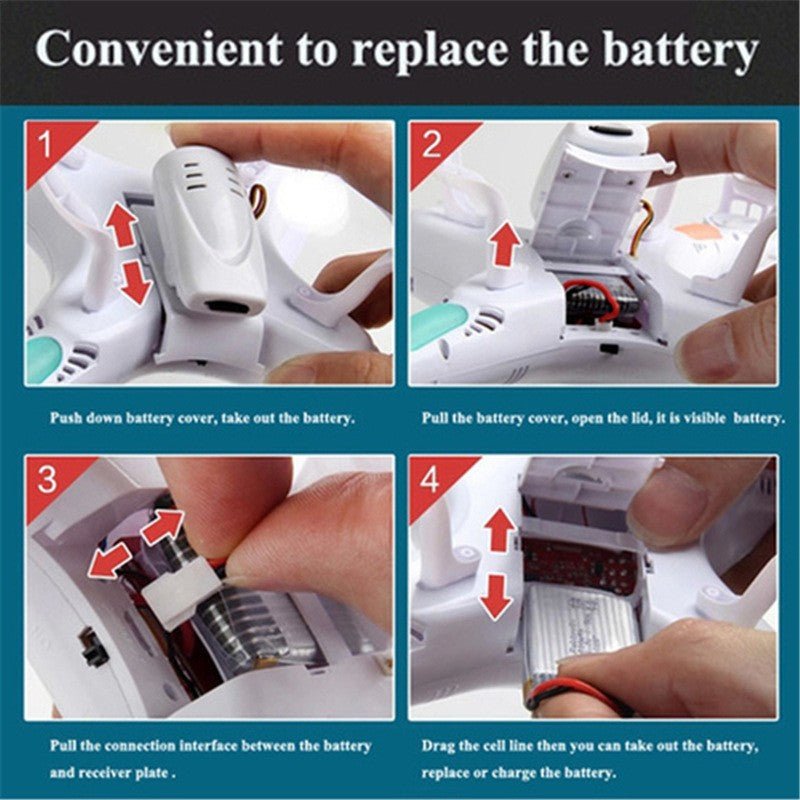 Convenient to replace the battery

1

Push down battery cover, take out the battery.

2

Pull the battery cover, open the lid, it is visible battery.

3

Pull the connection interface between the battery and receiver plate .

4

Drag the cell line then you can take out the battery, replace or charge the battery.